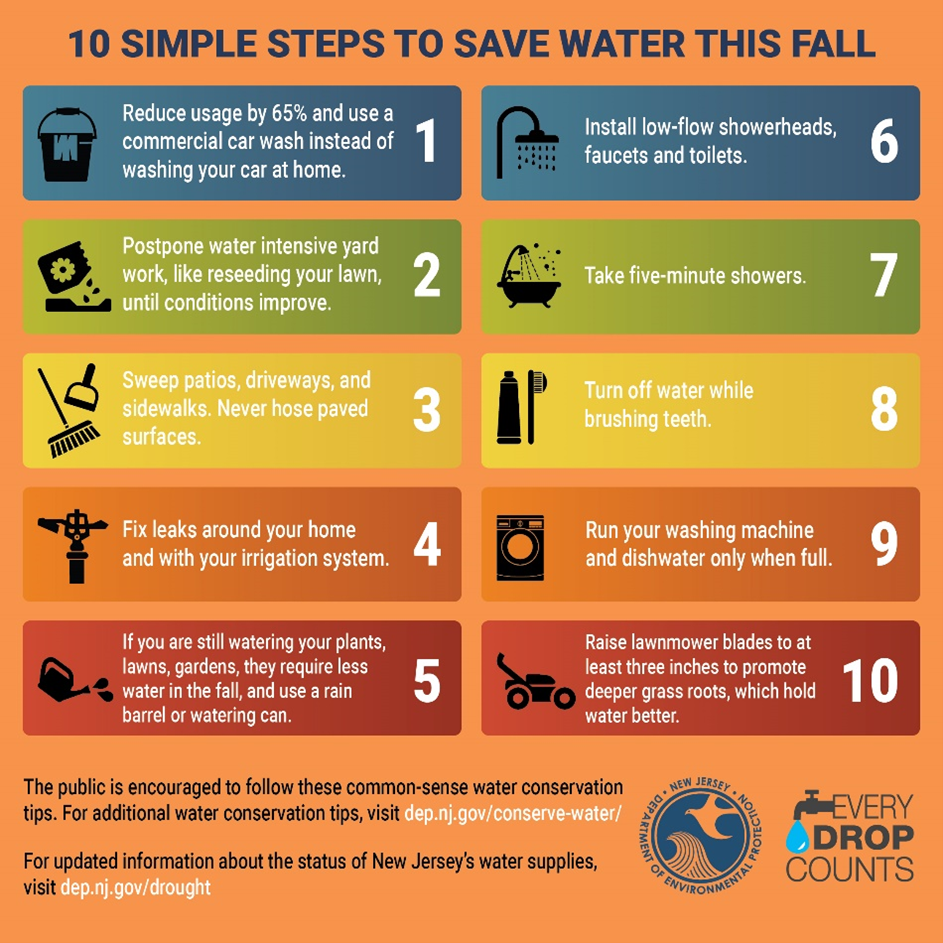 10 SIMPLE STEPS TO SAVE WATER THIS FALL

Reduce usage by 65% and use a commercial car wash instead of washing your car at home. 1

Postpone water intensive yard work, like reseeding your lawn, until conditions improve. 2

Sweep patios, driveways, and sidewalks. Never hose paved surfaces. 3

Fix leaks around your home and with your irrigation system. 4

If you are still watering your plants, lawns, gardens, they require less water in the fall, and use a rain barrel or watering can. 5

Install low-flow showerheads, faucets and toilets. 6

Take five-minute showers. 7

Turn off water while brushing teeth. 8

Run your washing machine and dishwater only when full. 9

Raise lawnmower blades to at least three inches to promote deeper grass roots, which hold water better. 10

The public is encouraged to follow these common-sense water conservation tips. For additional water conservation tips, visit dep.nj.gov/conserve-water/

For updated information about the status of New Jersey's water supplies, visit dep.nj.gov/drought

NEW JERSEY DEPARTMENT OF ENVIRONMENTAL PROTECTION

EVERY DROP COUNTS